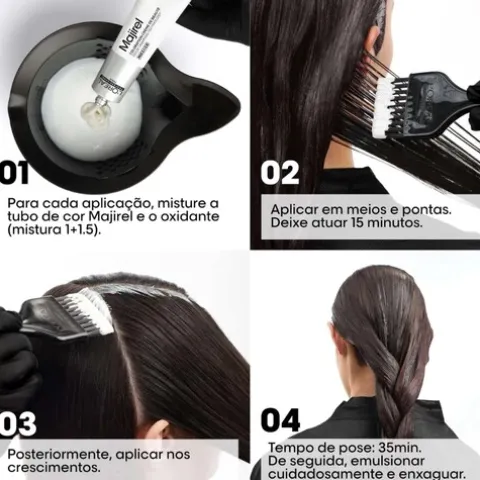 Majirel
L'ORÉAL

01
Para cada aplicação, misture a tubo de cor Majirel e o oxidante (mistura 1+1.5).

02
Aplicar em meios e pontas. Deixe atuar 15 minutos.

03
Posteriormente, aplicar nos crescimentos.

04
Tempo de pose: 35min. De seguida, emulsionar cuidadosamente e enxaguar.