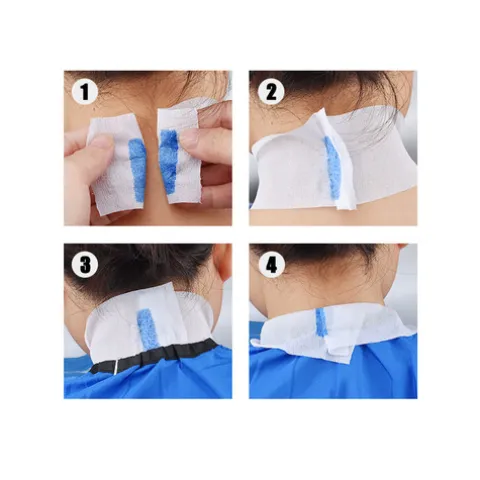 1

2

3

4